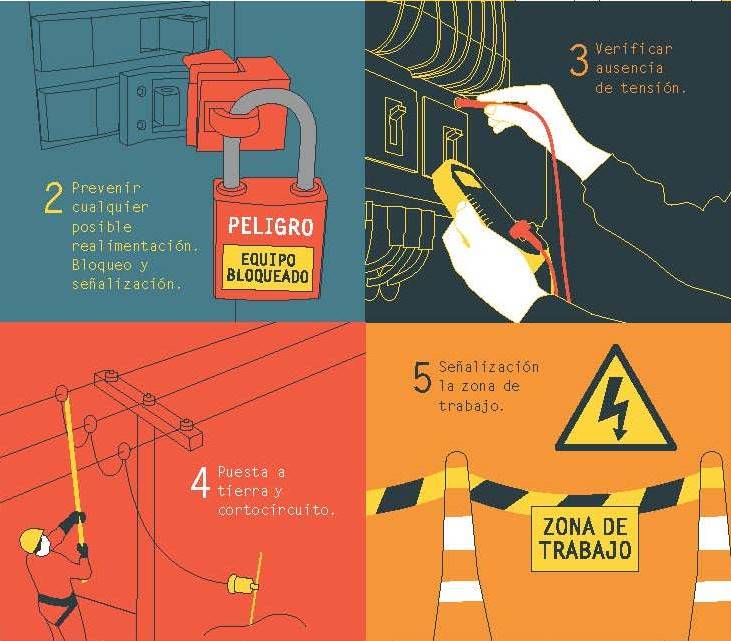 2 Prevenir cualquier posible realimentación. Bloqueo y señalización.

PELIGRO

EQUIPO BLOQUEADO

3 Verificar ausencia de tensión.

4 Puesta a tierra y cortocircuito.

5 Señalización la zona de trabajo.

ZONA DE TRABAJO